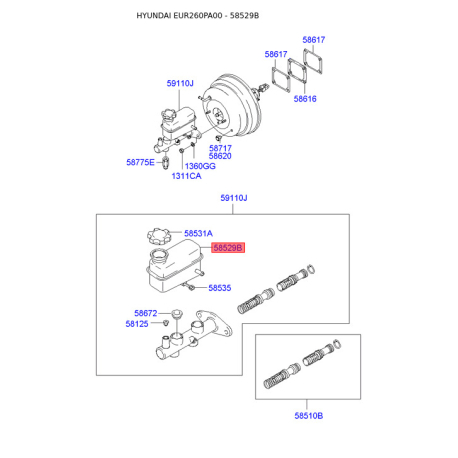 HYUNDAI EUR260PA00 - 58529B

58617
58617
59110J
58616
58717
58620
58775E
1360GG
1311CA

59110J
58531A
58529B
58535
58672
58125
58510B