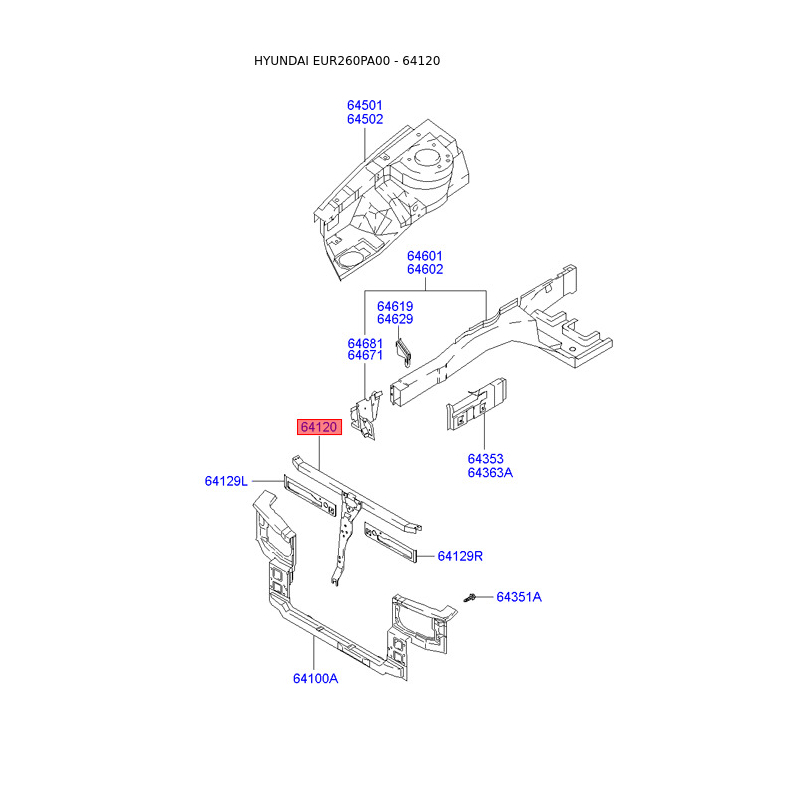 HYUNDAI EUR260PA00 - 64120

64501
64502

64601
64602

64619
64629

64681
64671

64120

64353
64363A

64129L

64129R

64351A

64100A