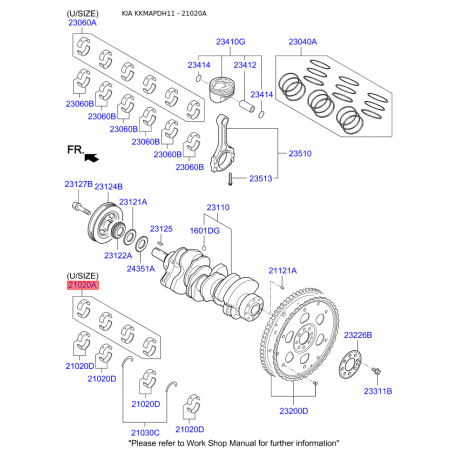 (U/SIZE)
KIA KKMAPDH11 - 21020A
23060A
23410G
23040A
23414
23412
23414
23060B
23060B
23060B
23060B
23060B
23060B
FR.
23510
23513
23127B
23124B
23121A
23110
23125
1601DG
23122A
24351A
21121A
(U/SIZE)
21020A
23226B
21020D
21020D
21020D
23311B
23200D
21030C
21020D
"Please refer to Work Shop Manual for further information"