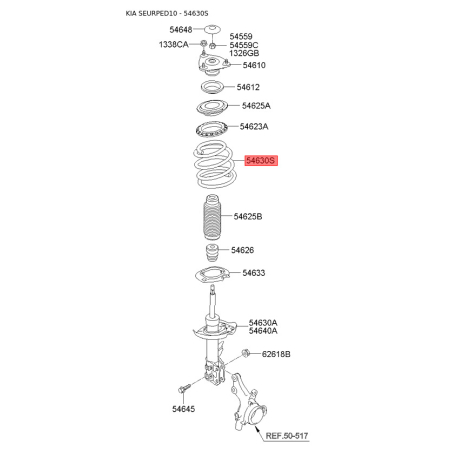 KIA SEURPED10 - 54630S

54648
1338CA
54559
54559C
1326GB
54610
54612
54625A
54623A
54630S
54625B
54626
54633
54630A
54640A
62618B
54645
REF.50-517