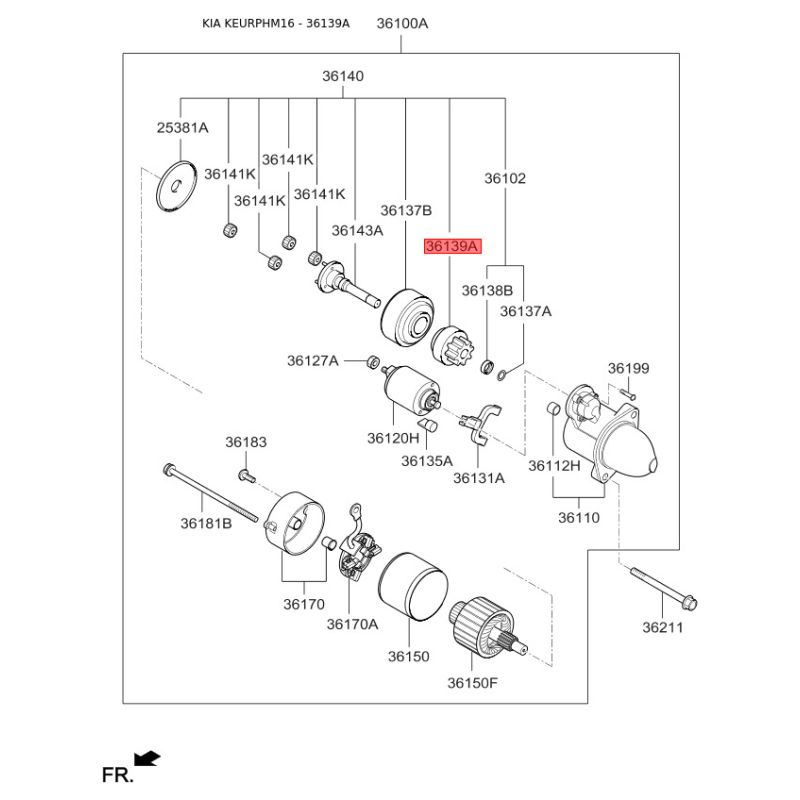 KIA KEURPHM16 - 36139A

36100A

36140

25381A

36141K

36141K

36141K

36141K

36143A

36137B

36139A

36102

36138B

36137A

36127A

36120H

36135A

36131A

36199

36112H

36110

36183

36181B

36170

36170A

36150

36150F

36211

FR.