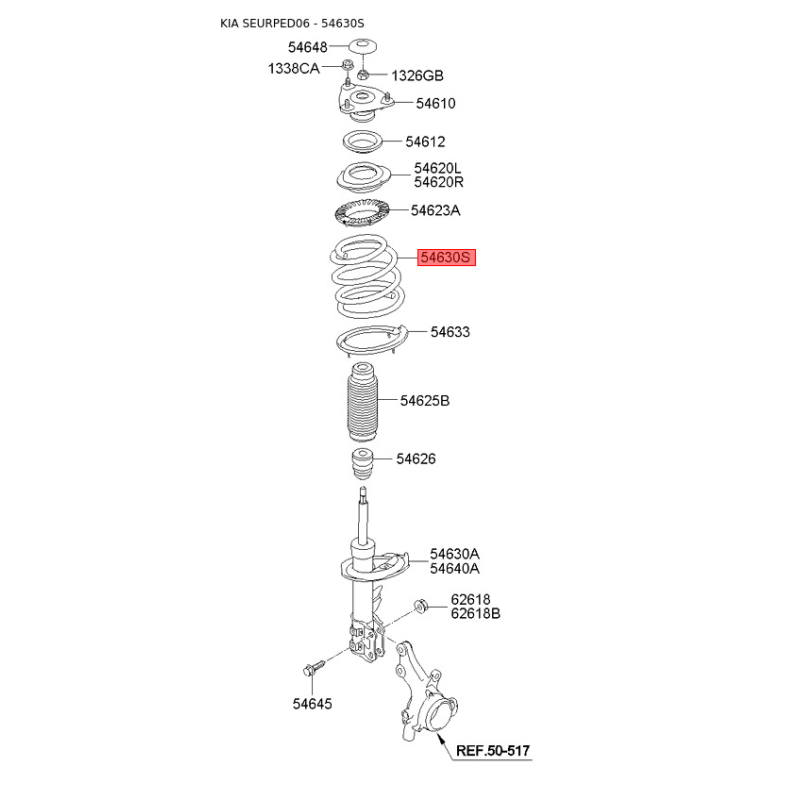 KIA SEURPED06 - 54630S

54648
1338CA
1326GB
54610
54612
54620L
54620R
54623A
54630S
54633
54625B
54626
54630A
54640A
62618
62618B
54645
REF.50-517