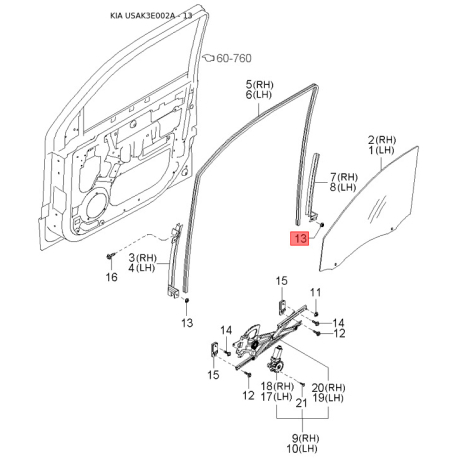 KIA USAK3E002A - 13

60-760

5(RH)
6(LH)

2(RH)
1(LH)

7(RH)
8(LH)

13

3(RH)
4(LH)

16

13

15

11

14

12

14

15

12

18(RH)
17(LH)

21

20(RH)
19(LH)

9(RH)
10(LH)