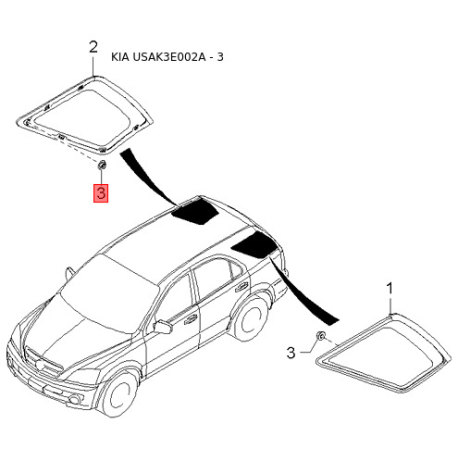 2

KIA USAK3E002A - 3

3

1

3