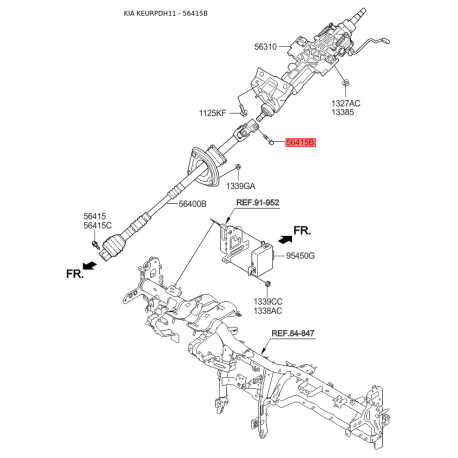 KIA KEURPDH11 - 56415B

56310

1327AC
13385

1125KF

56415B

1339GA

56400B

REF.91-952

56415
56415C

FR.

95450G

FR.

1339CC
1338AC

REF.84-847