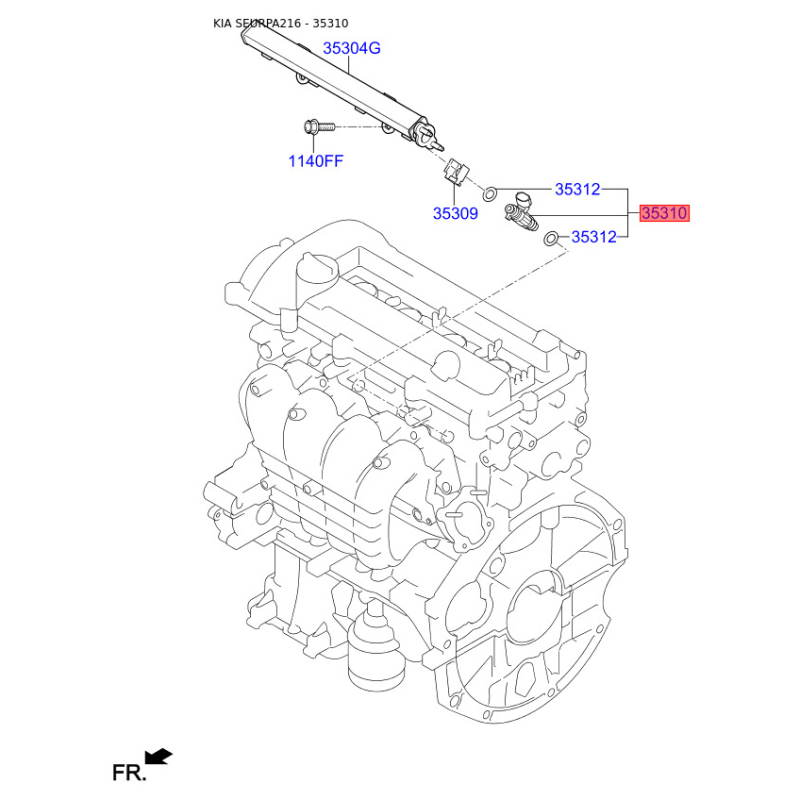 KIA SEURPA216 - 35310

35304G

1140FF

35309

35312

35310

35312

FR.