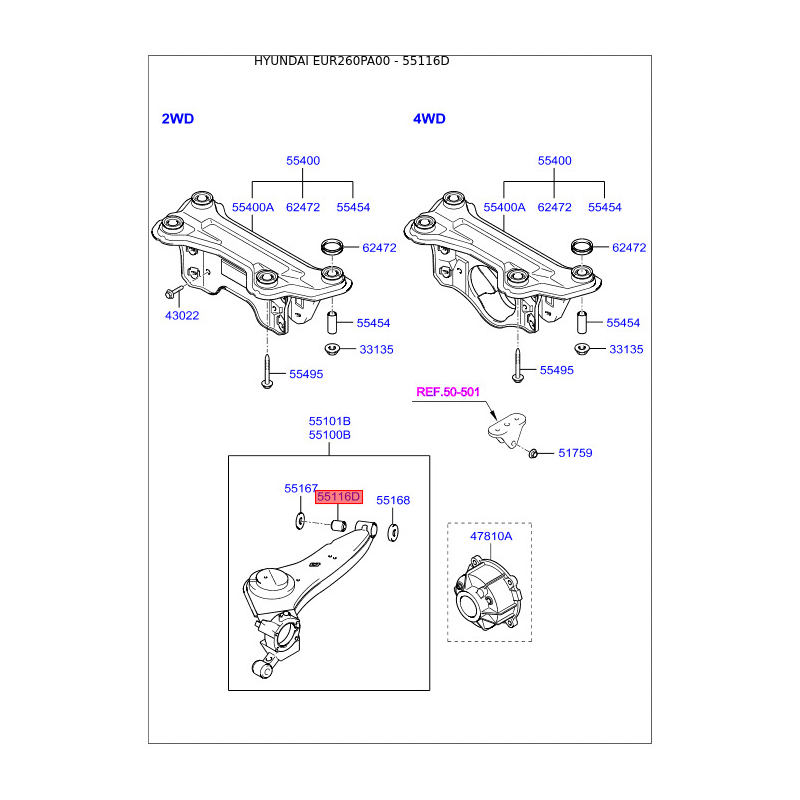 HYUNDAI EUR260PA00 - 55116D

2WD

55400

55400A 62472 55454

62472

43022

55454

33135

55495

4WD

55400

55400A 62472 55454

62472

55454

33135

55495

REF.50-501

51759

55101B
55100B

55167

55116D

55168

47810A