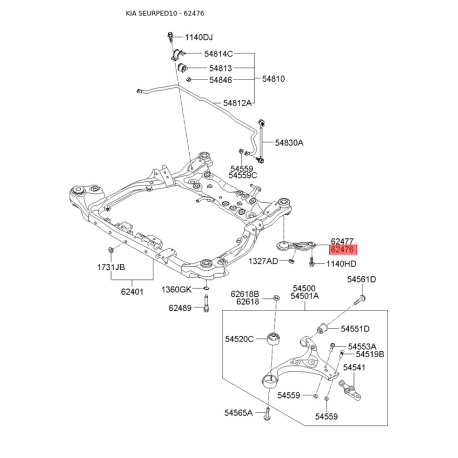 KIA SEURPED10 - 62476

1140DJ
54814C
54813
54846
54810
54812A
54830A
54559
54559C
62477
62476
1327AD
1140HD
1731JB
62401
1360GK
62489
62618B
62618
54500
54501A
54561D
54551D
54520C
54553A
54519B
54541
54559
54559
54565A