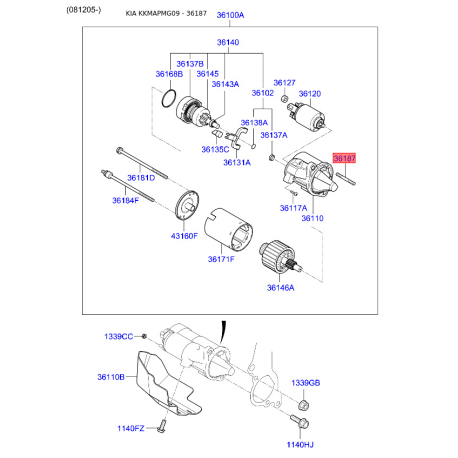 (081205-)

KIA KKMAPMG09 - 36187

36100A

36140

36137B

36168B

36145

36143A

36127

36102

36120

36138A

36137A

36135C

36131A

36187

36181D

36184F

36117A

36110

43160F

36171F

36146A

1339CC

36110B

1339GB

1140FZ

1140HJ