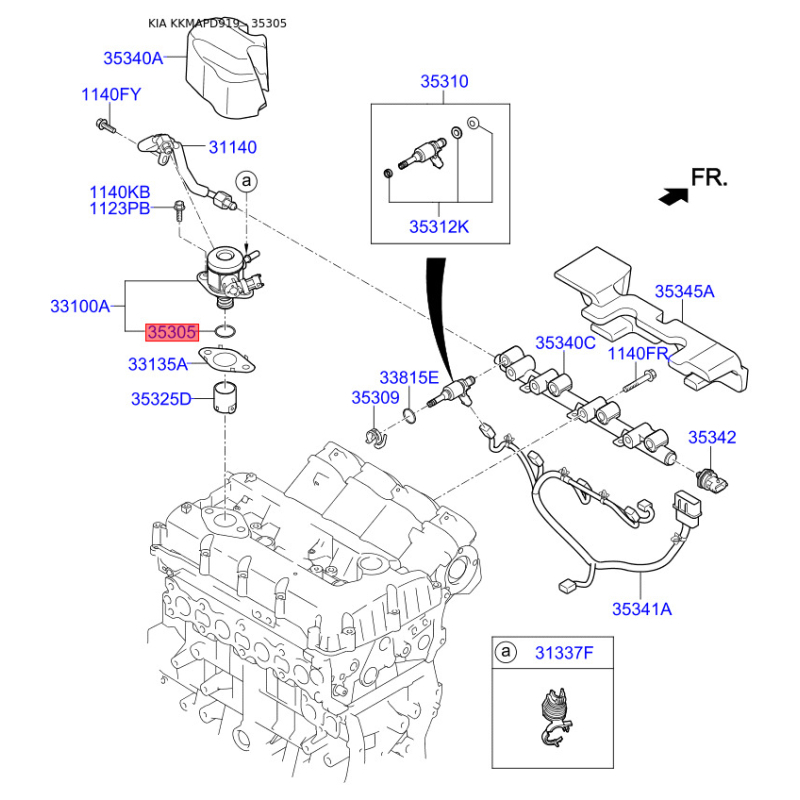 KIA KKMAPD919 - 35305

35340A

1140FY

31140

a

1140KB
1123PB

33100A

35305

33135A

35325D

35310

35312K

FR.

35345A

35340C

1140FR

33815E

35309

35342

35341A

a

31337F