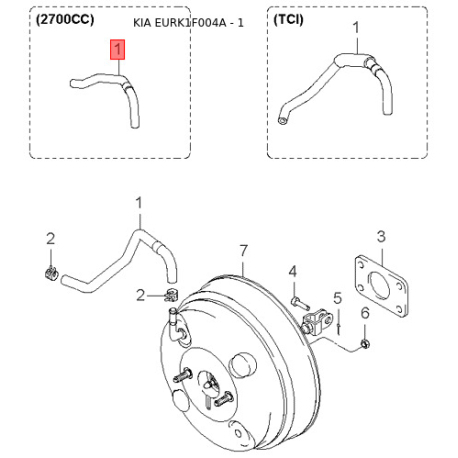 (2700CC)

KIA EURK1F004A - 1

1

(TCI)

1

1

2

2

7

4

5

3

6