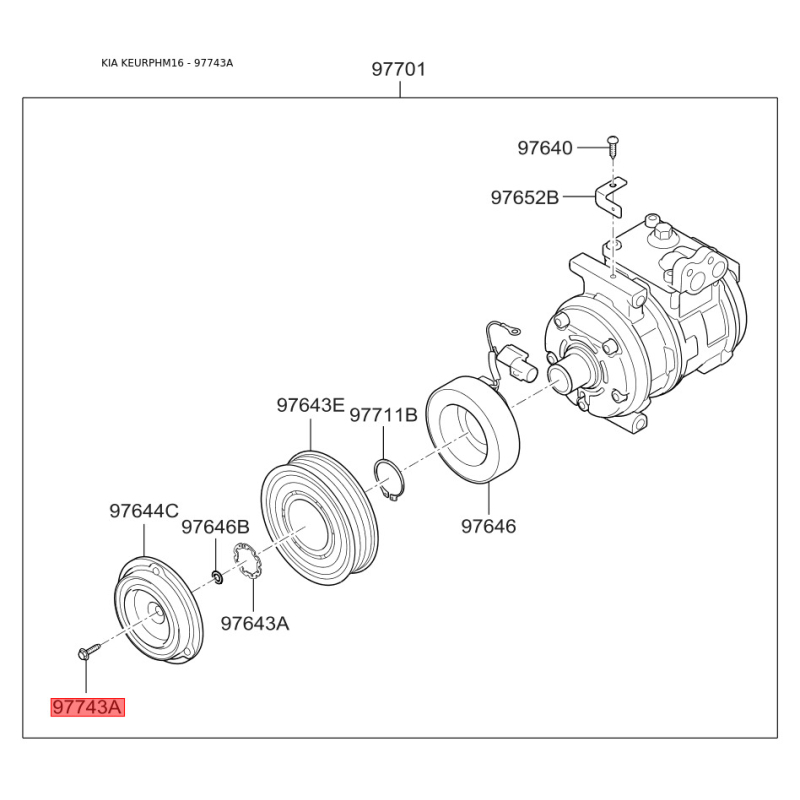 KIA KEURPHM16 - 97743A

97701

97640

97652B

97643E

97711B

97646

97644C

97646B

97643A

97743A