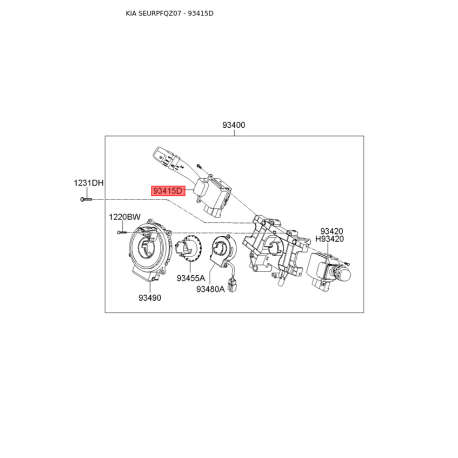 KIA SEURPFQZ07 - 93415D

93400

1231DH

93415D

1220BW

93420
H93420

93455A

93480A

93490