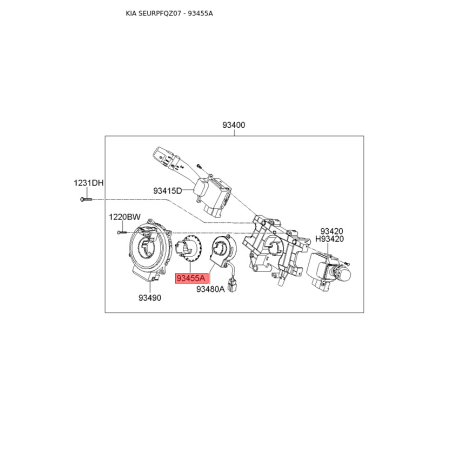 KIA SEURPFQZ07 - 93455A

93400

1231DH

93415D

1220BW

93420
H93420

93455A

93480A

93490