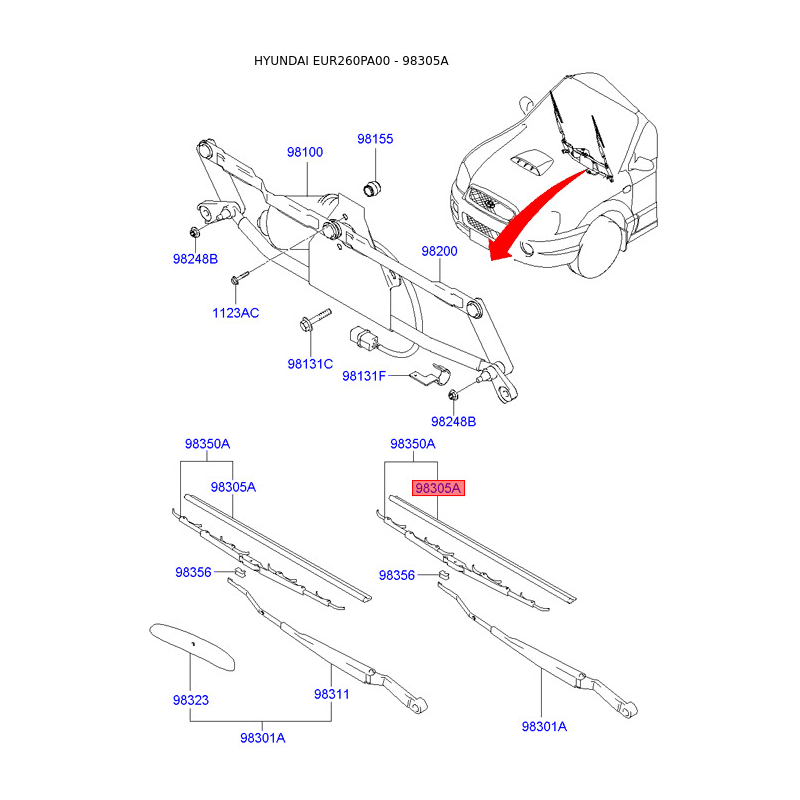 HYUNDAI EUR260PA00 - 98305A

98100

98155

98248B

98200

1123AC

98131C

98131F

98248B

98350A

98305A

98356

98323

98311

98301A

98350A

98305A

98356

98301A