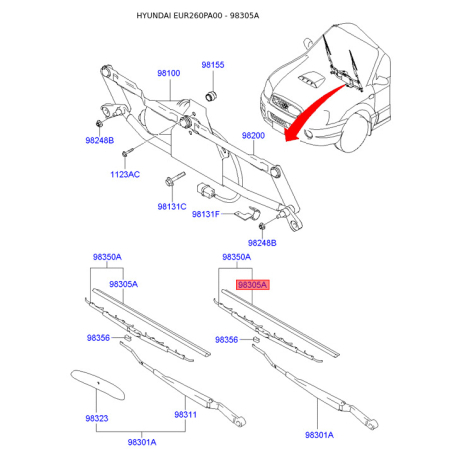 HYUNDAI EUR260PA00 - 98305A

98100
98155
98248B
98200
1123AC
98131C
98131F
98248B

98350A
98305A
98356
98323
98311
98301A

98350A
98305A
98356
98301A