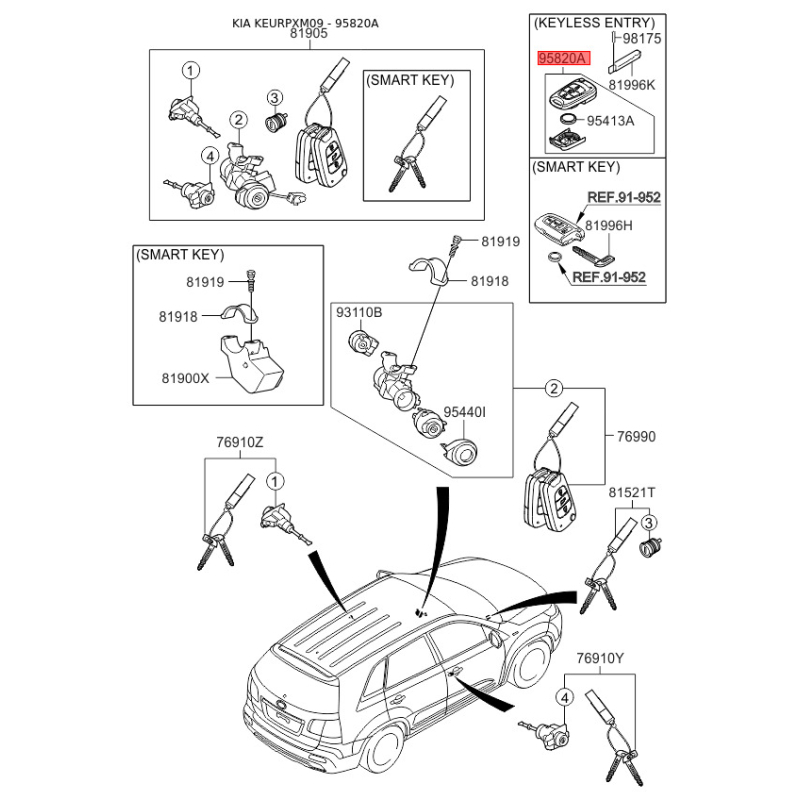 KIA KEURPXM09 - 95820A
81905

1
2
3
4
(SMART KEY)

(KEYLESS ENTRY)
98175
95820A
81996K
95413A

(SMART KEY)
REF.91-952
81996H
REF.91-952

(SMART KEY)
81919
81918
81900X

81919
81918
93110B
95440I
2
76990

76910Z
1

81521T
3

76910Y
4