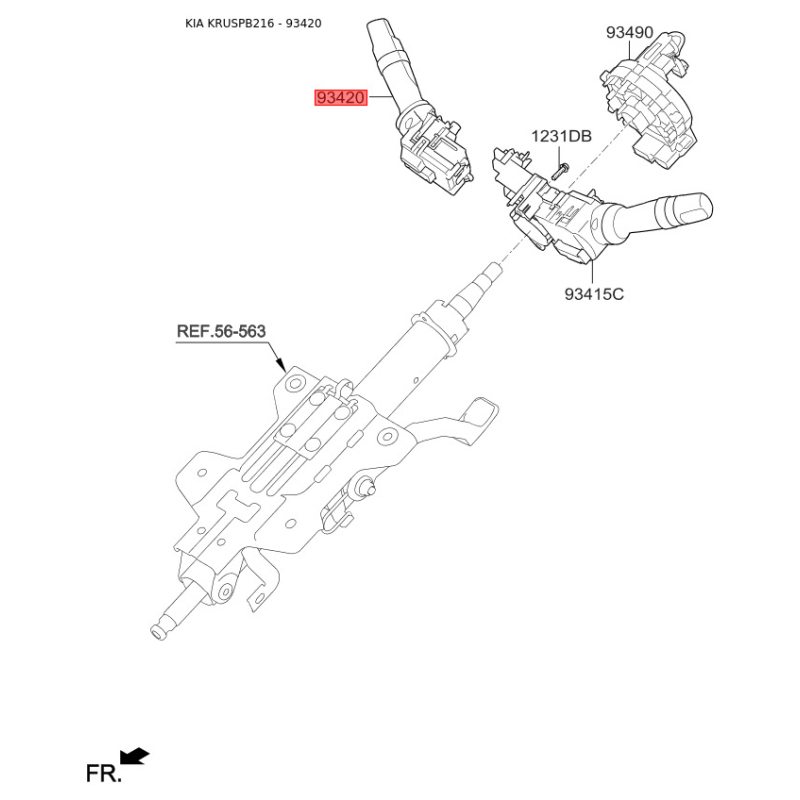 KIA KRUSPB216 - 93420

93490

93420

1231DB

93415C

REF.56-563

FR.