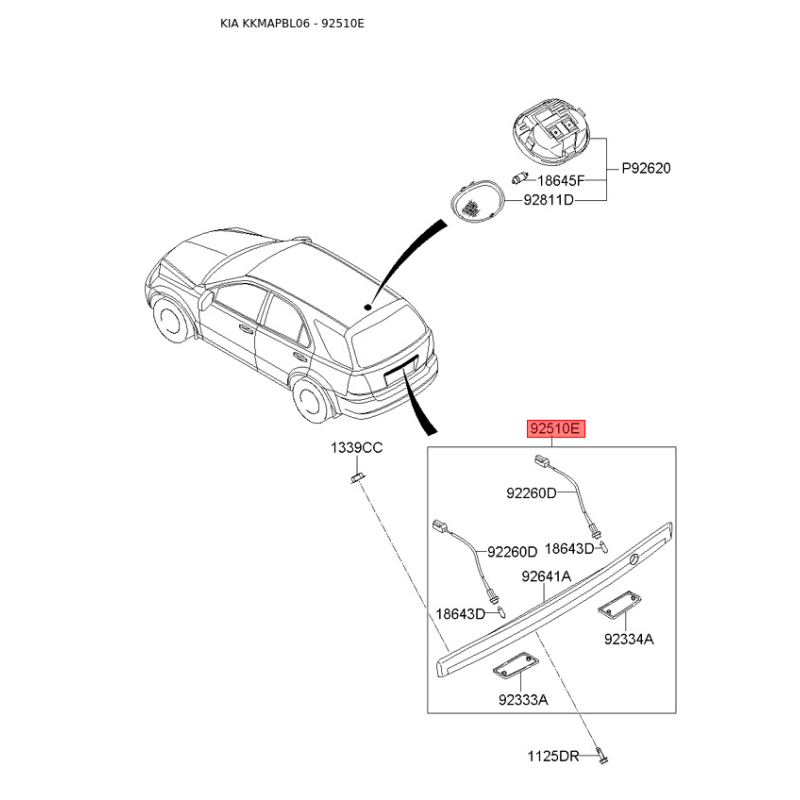 KIA KKMAPBL06 - 92510E

P92620
18645F
92811D
92510E
1339CC
92260D
92260D
18643D
92641A
18643D
92334A
92333A
1125DR