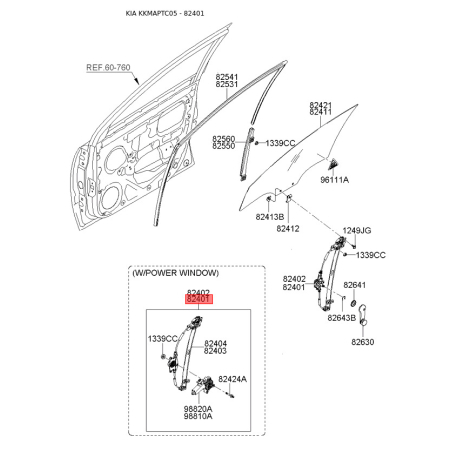 KIA KKMAPTC05 - 82401

REF.60-760

82541
82531

82421
82411

82560
82550

1339CC

96111A

82413B

82412

1249JG

1339CC

82402
82401

82641

82643B

82630

(W/POWER WINDOW)

82402
82401

1339CC

82404
82403

82424A

98820A
98810A