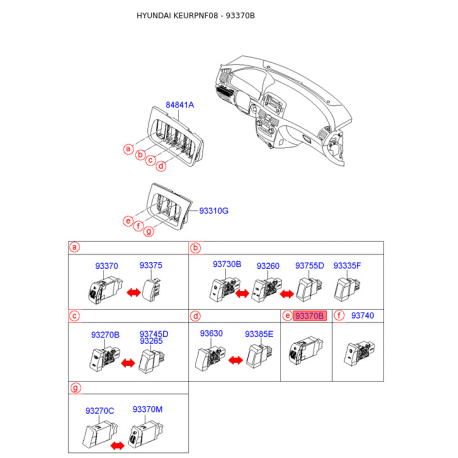 HYUNDAI KEURPNF08 - 93370B

84841A

a b c d

93310G

e f g

a
93370 93375

b
93730B 93260 93755D 93335F

c
93270B 93745D 93265

d
93630 93385E

e 93370B

f 93740

g
93270C 93370M