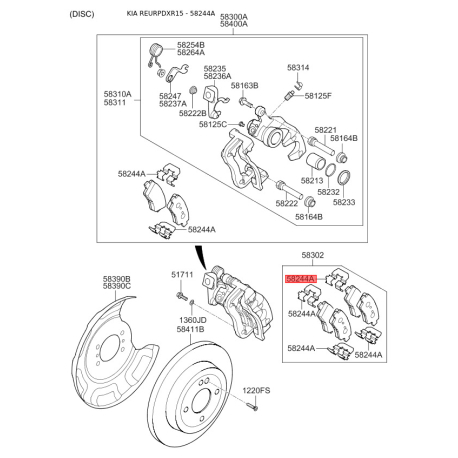 (DISC) KIA REURPDXR15 - 58244A

58300A
58400A

58254B
58264A
58235
58236A
58314
58163B
58125F
58310A
58311
58247
58237A
58222B
58125C
58221
58164B
58244A
58213
58232
58233
58222
58164B
58244A

58302
58244A
58244A
58244A
58244A

58390B
58390C
51711
1360JD
58411B
1220FS