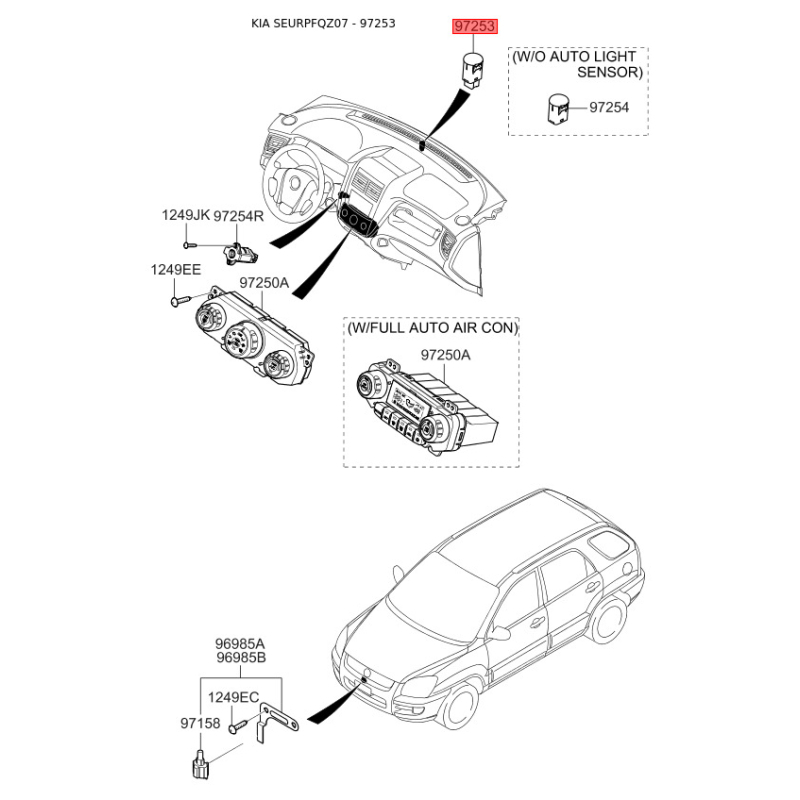 KIA SEURPFQZ07 - 97253

97253

(W/O AUTO LIGHT SENSOR)

97254

1249JK

97254R

1249EE

97250A

(W/FULL AUTO AIR CON)

97250A

96985A
96985B

1249EC

97158