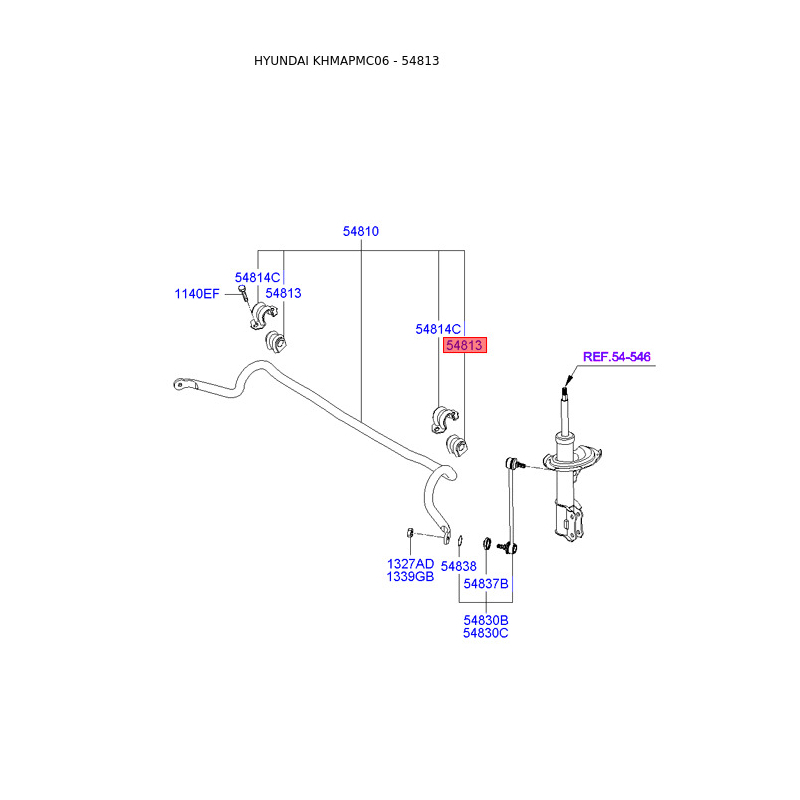 HYUNDAI KHMAPMC06 - 54813

54810

54814C

1140EF

54813

54814C

54813

REF.54-546

1327AD
1339GB

54838

54837B

54830B
54830C