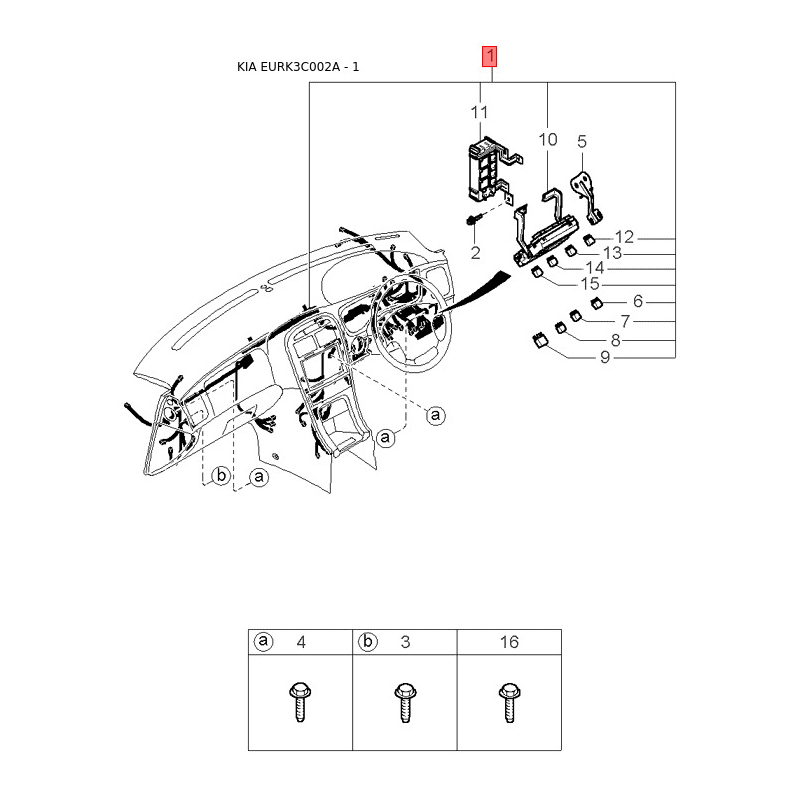 KIA EURK3C002A - 1

1

11

10

5

2

12

13

14

15

6

7

8

9

a

a

b

a

| a 4 | b 3 | 16 |
|---|---|---|
| | | |