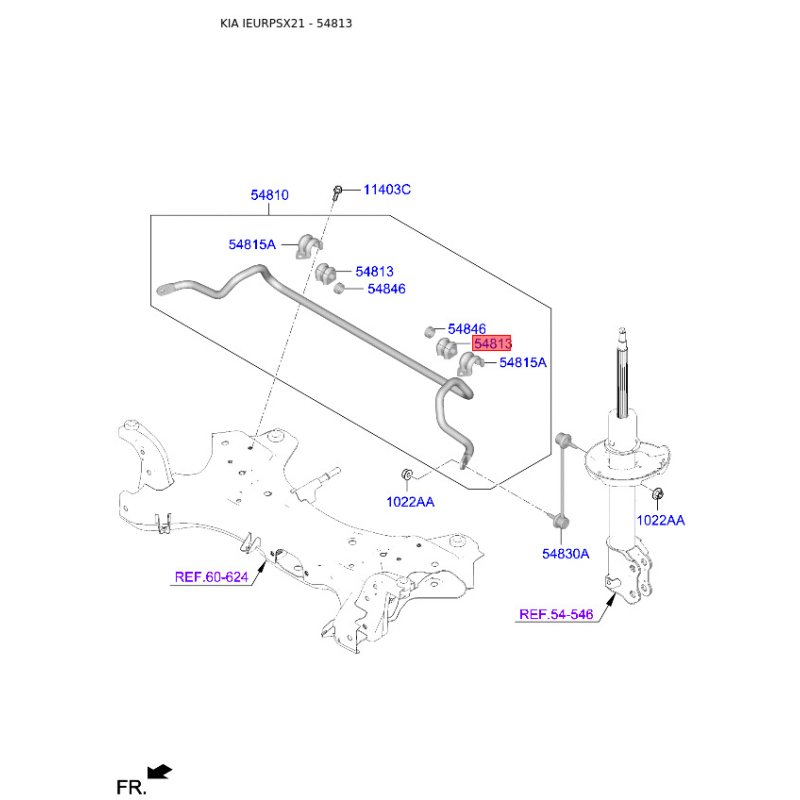 KIA IEURPSX21 - 54813

54810
11403C
54815A
54813
54846
54846
54813
54815A
1022AA
1022AA
54830A
REF.60-624
REF.54-546
FR.