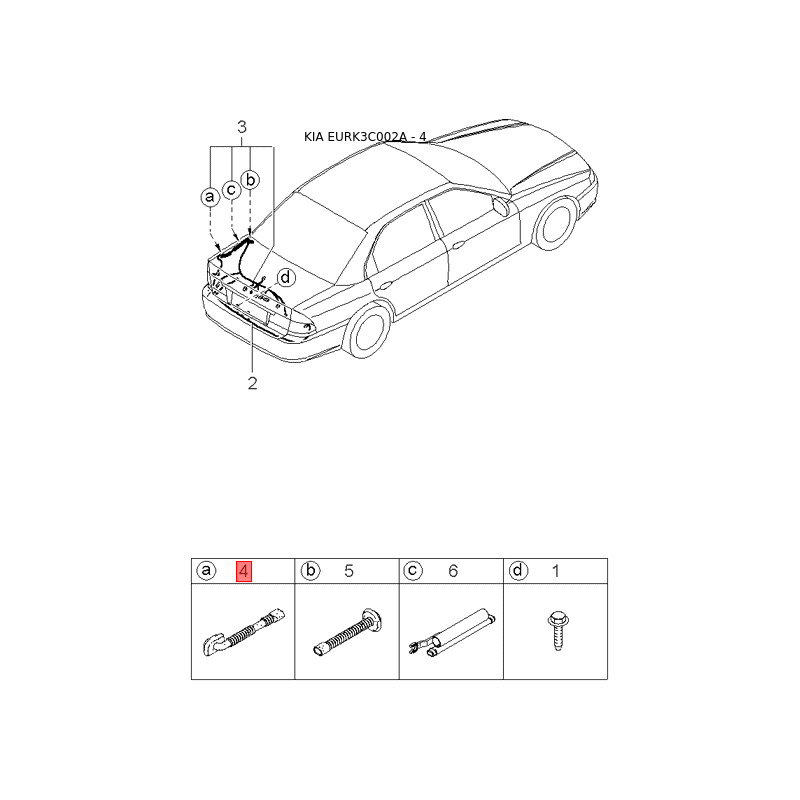 3

KIA EURK3C002A - 4

a c b

d

2

| a 4 | b 5 | c 6 | d 1 |
|---|---|---|---|
| | | | |