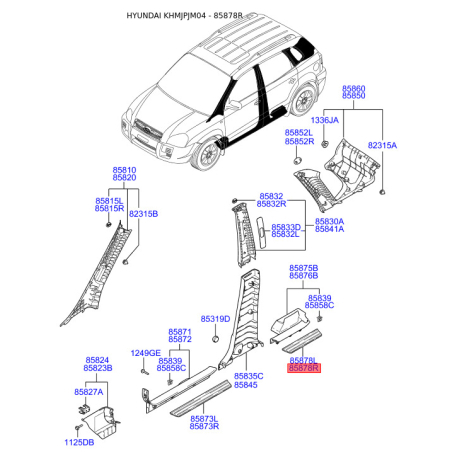 HYUNDAI KHMJPJM04 - 85878R

85860
85850

1336JA

85852L
85852R

82315A

85810
85820

85815L
85815R

82315B

85832
85832R

85833D
85832L

85830A
85841A

85875B
85876B

85839
85858C

85319D

85871
85872

1249GE

85839
85858C

85878L
85878R

85835C
85845

85824
85823B

85827A

85873L
85873R

1125DB