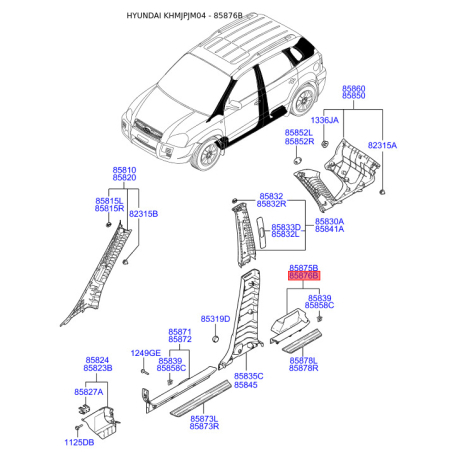 HYUNDAI KHMJPJM04 - 85876B

85860
85850
1336JA
85852L
85852R
82315A
85810
85820
85815L
85815R
82315B
85832
85832R
85833D
85832L
85830A
85841A
85875B
85876B
85839
85858C
85319D
85871
85872
1249GE
85839
85858C
85835C
85845
85878L
85878R
85824
85823B
85827A
85873L
85873R
1125DB