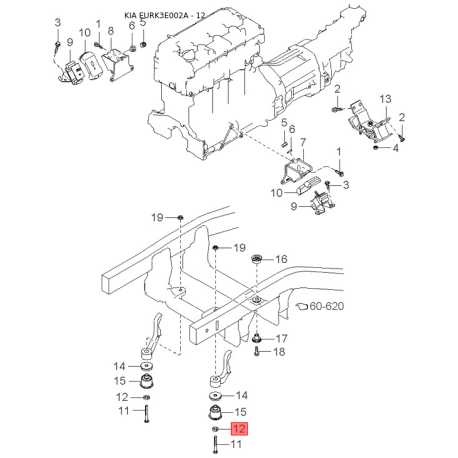 KIA EURK3E002A - 12

3
1
5
9
10
8
6
2
13
2
4
5
6
7
1
3
10
9
19
19
16
60-620
17
18
14
15
12
11
14
15
12
11