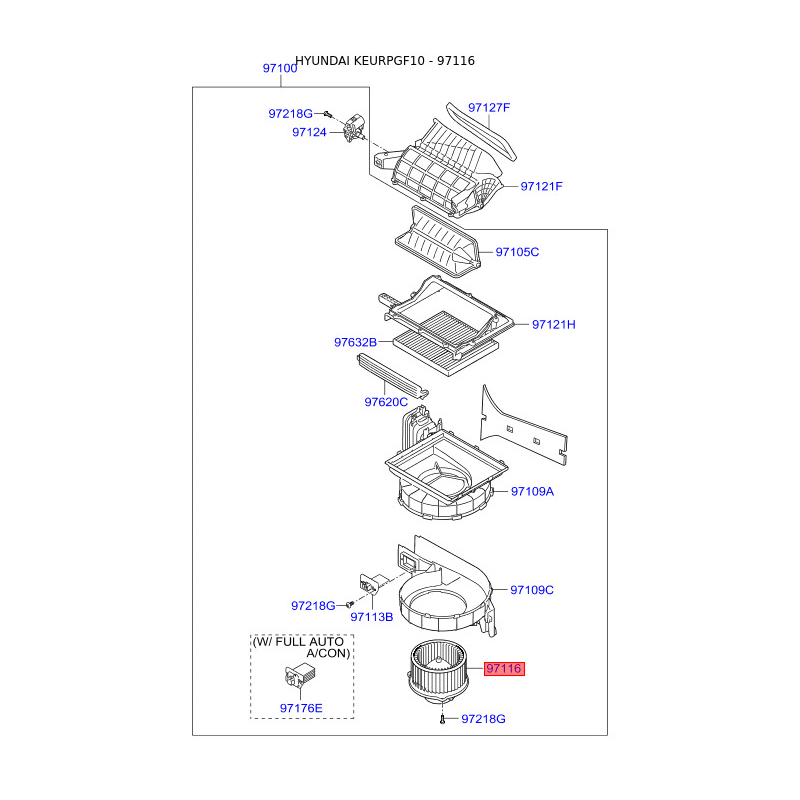 HYUNDAI KEURPGF10 - 97116

97100

97218G
97124
97127F
97121F
97105C
97121H
97632B
97620C
97109A
97109C
97218G
97113B
(W/ FULL AUTO A/CON)
97176E
97116
97218G