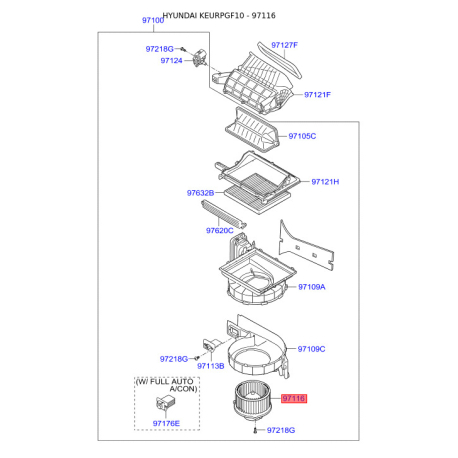 HYUNDAI KEURPGF10 - 97116

97100

97218G
97124
97127F
97121F
97105C
97121H
97632B
97620C
97109A
97109C
97218G
97113B
(W/ FULL AUTO A/CON)
97176E
97116
97218G