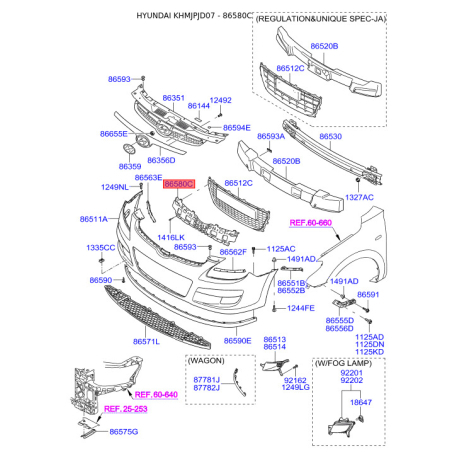 HYUNDAI KHMJPJD07 - 86580C

(REGULATION&UNIQUE SPEC-JA)
86520B
86512C

86593
86351
86144
12492
86594E
86655E
86356D
86359

86593A
86530
86520B
1327AC

86563E
1249NL
86580C
86512C
86511A
1416LK
REF.60-660
1335CC
86593
86562F
1125AC
1491AD
86590
86551B
86552B
1491AD
86591
1244FE
86555D
86556D
1125AD
1125DN
1125KD
86571L
86590E

86513
86514
(WAGON)
87781J
87782J
92162
1249LG
(W/FOG LAMP)
92201
92202
18647

REF.60-640
REF. 25-253
86575G