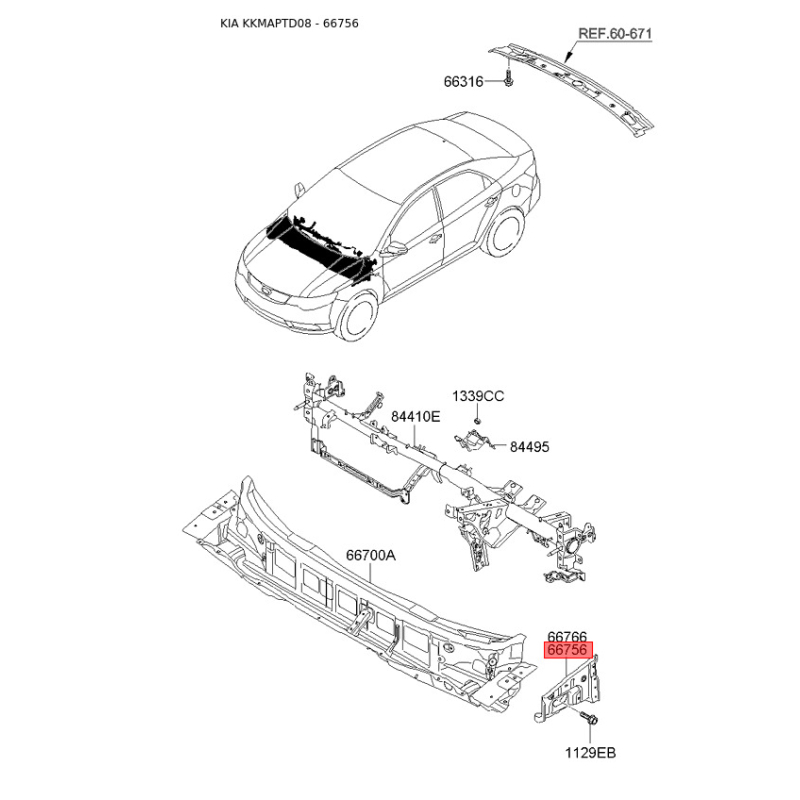 KIA KKMAPTD08 - 66756

REF.60-671

66316

1339CC

84410E

84495

66700A

66766

66756

1129EB