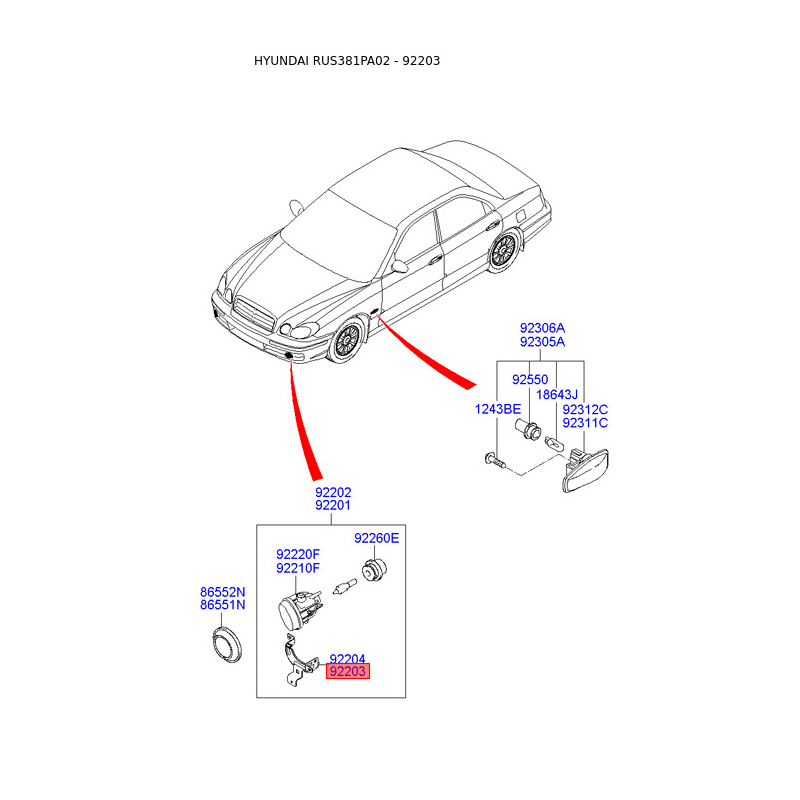 HYUNDAI RUS381PA02 - 92203

92306A
92305A

92550

18643J

1243BE

92312C
92311C

92202
92201

92260E

92220F
92210F

86552N
86551N

92204
92203