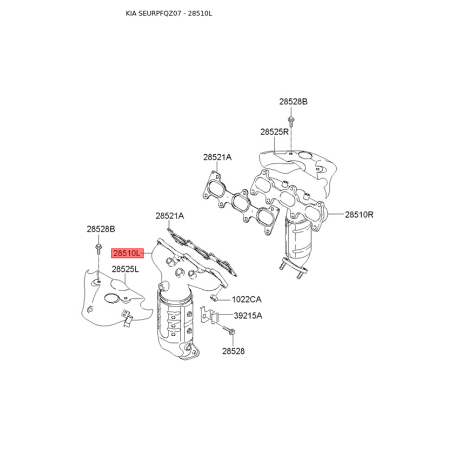 KIA SEURPFQZ07 - 28510L

28528B

28525R

28521A

28510R

28521A

28528B

28510L

28525L

1022CA

39215A

28528