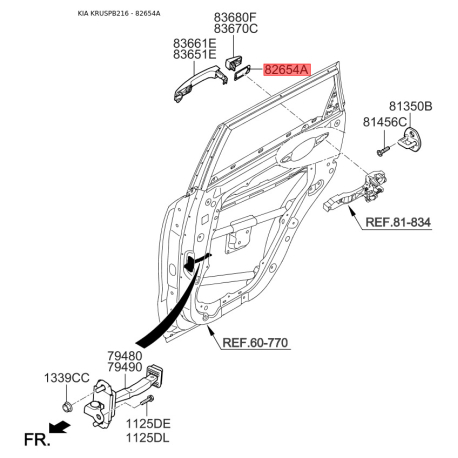 KIA KRUSPB216 - 82654A

83680F
83670C

83661E
83651E

82654A

81350B

81456C

REF.81-834

REF.60-770

79480
79490

1339CC

1125DE
1125DL

FR.