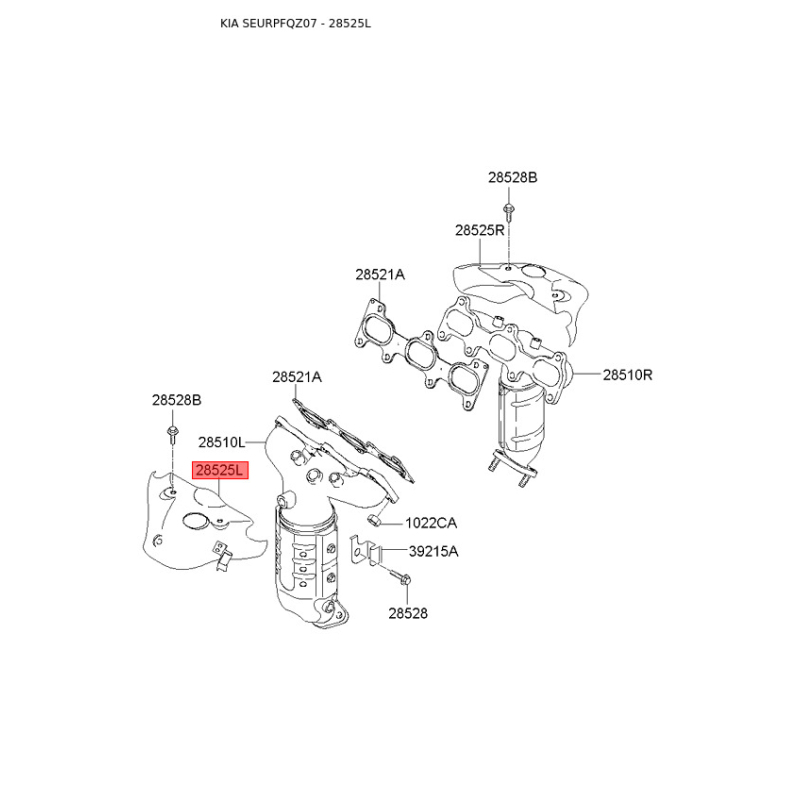 KIA SEURPFQZ07 - 28525L

28528B

28525R

28521A

28510R

28521A

28528B

28510L

28525L

1022CA

39215A

28528