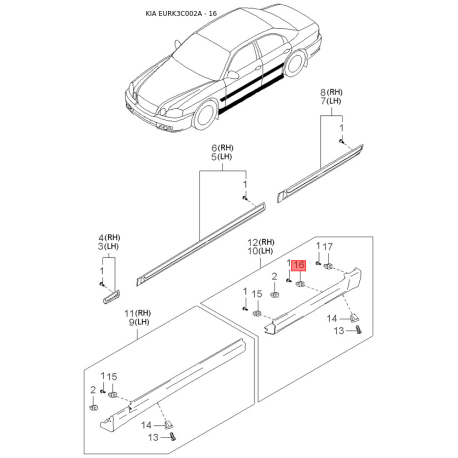 KIA EURK3C002A - 16

8(RH)
7(LH)

1

6(RH)
5(LH)

1

4(RH)
3(LH)

1

12(RH)
10(LH)

1 17

1 16

2

1

15

14

13

11(RH)
9(LH)

1 15

2

14

13