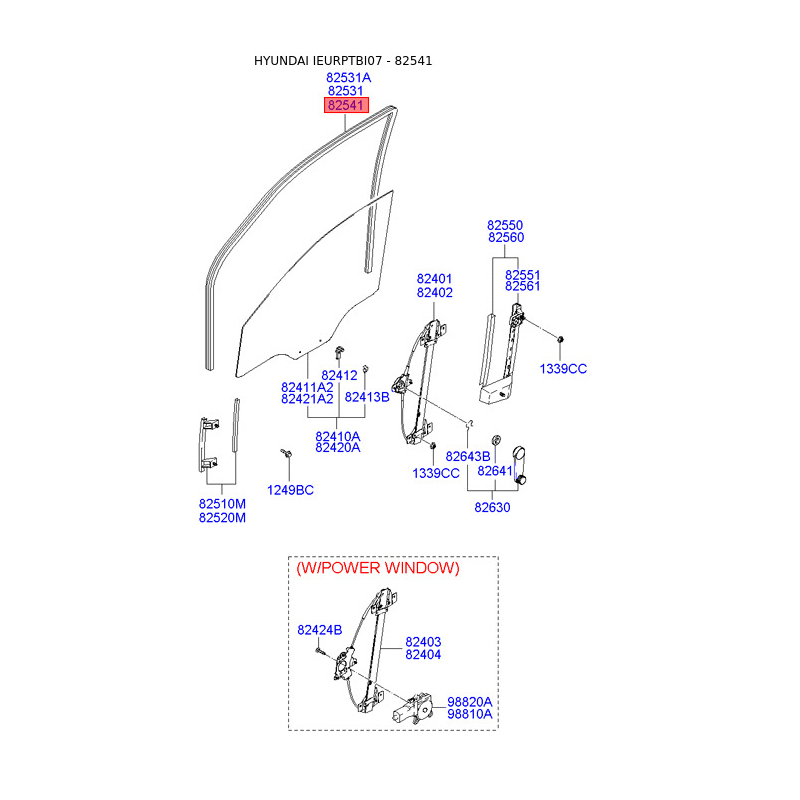 HYUNDAI IEURPTBI07 - 82541

82531A
82531
82541

82550
82560

82551
82561

82401
82402

1339CC

82412

82411A2
82421A2

82413B

82410A
82420A

82643B

1339CC

82641

82630

1249BC

82510M
82520M

(W/POWER WINDOW)

82424B

82403
82404

98820A
98810A