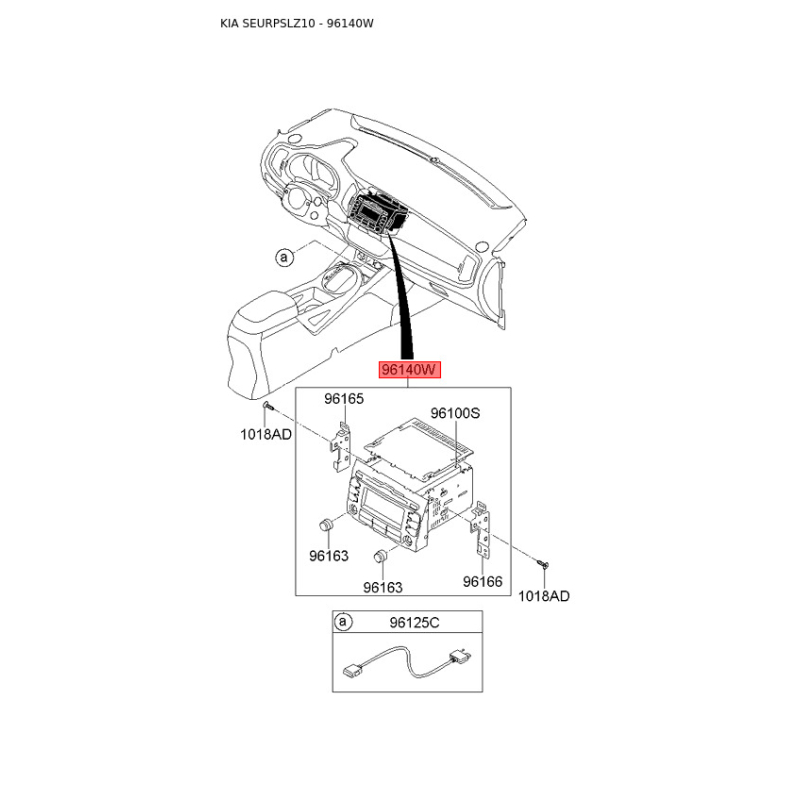 KIA SEURPSLZ10 - 96140W

a

96140W

96165

96100S

1018AD

96163

96163

96166

1018AD

a 96125C