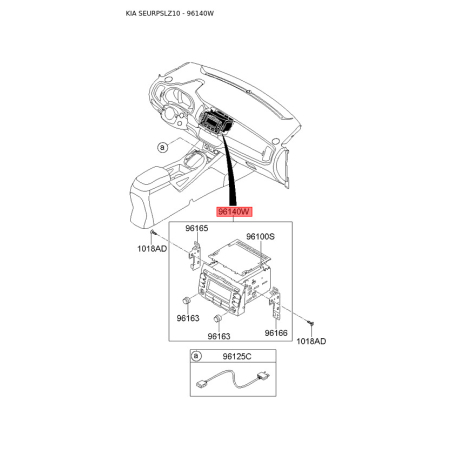 KIA SEURPSLZ10 - 96140W

a

96140W

96165

96100S

1018AD

96163

96163

96166

1018AD

a

96125C