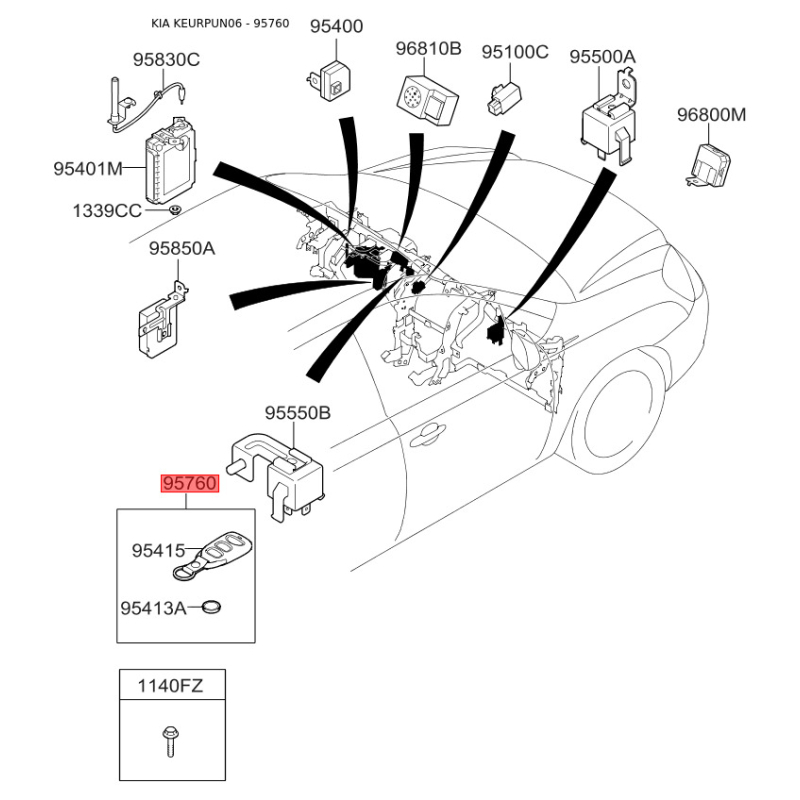 KIA KEURPUN06 - 95760

95400
96810B
95100C
95500A
95830C
96800M
95401M
1339CC
95850A
95550B
95760
95415
95413A
1140FZ