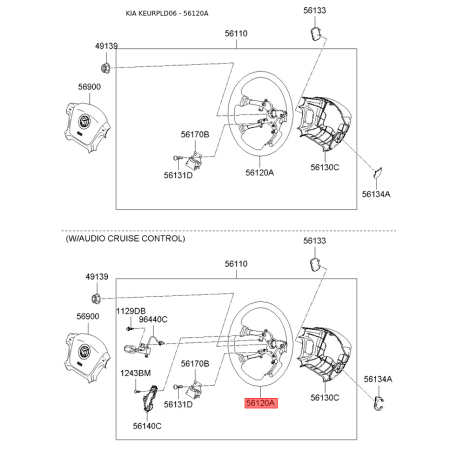 KIA KEURPLD06 - 56120A

56133
56110
49139
56900
56170B
56131D
56120A
56130C
56134A

(W/AUDIO CRUISE CONTROL)

56133
56110
49139
56900
1129DB
96440C
1243BM
56170B
56131D
56140C
56120A
56130C
56134A