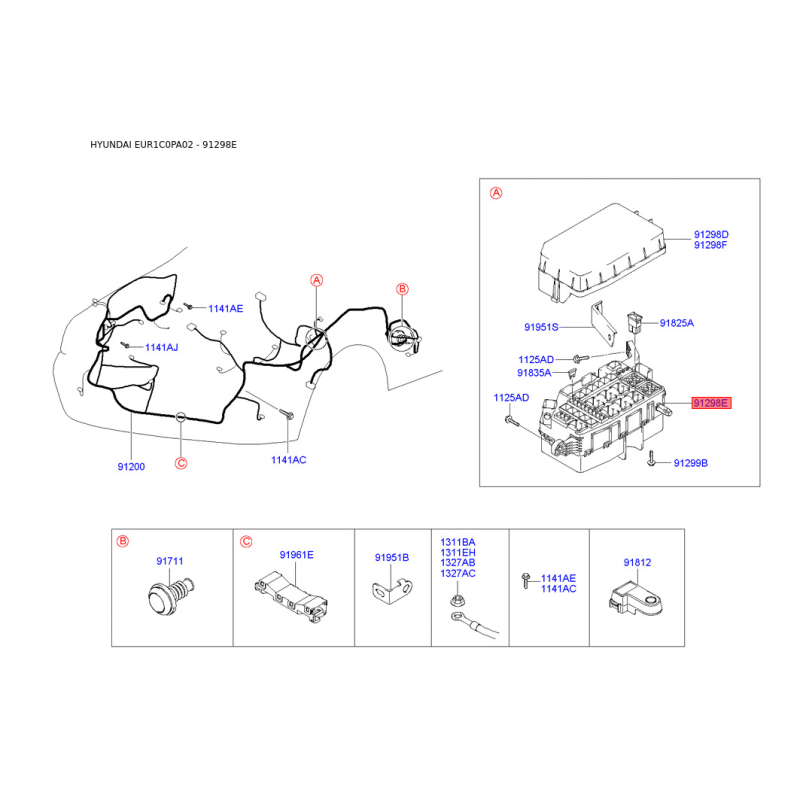 HYUNDAI EUR1C0PA02 - 91298E

A

B

1141AE

1141AJ

91200

C

1141AC

A

91298D
91298F

91951S

91825A

1125AD

91835A

1125AD

91298E

91299B

B

91711

C

91961E

91951B

1311BA
1311EH
1327AB
1327AC

1141AE
1141AC

91812