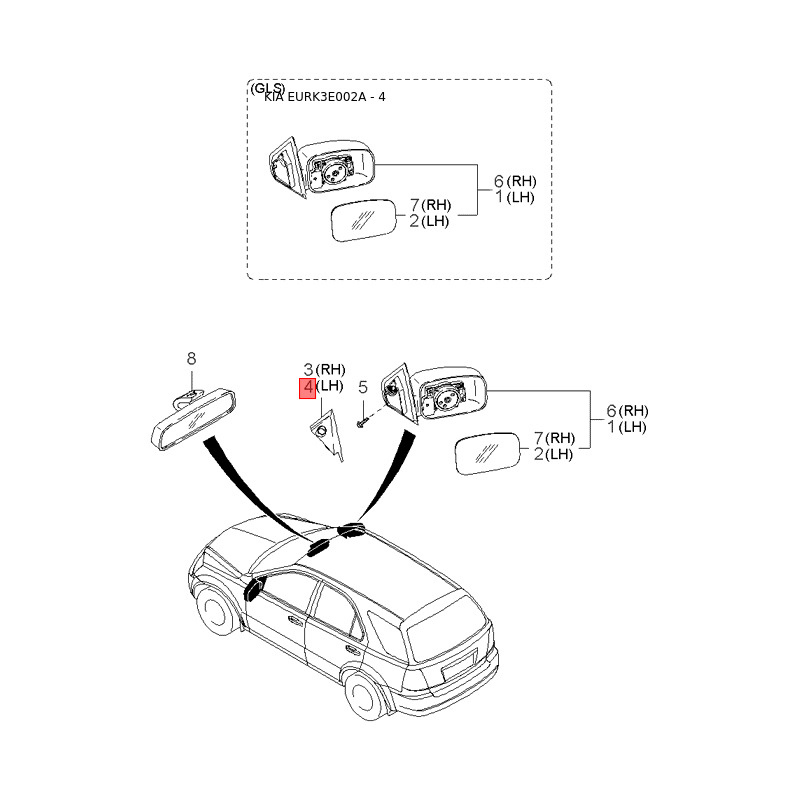 (GLS)
KIA EURK3E002A - 4

6 (RH)
1 (LH)
7 (RH)
2 (LH)

8
3 (RH)
4 (LH)
5
6 (RH)
1 (LH)
7 (RH)
2 (LH)